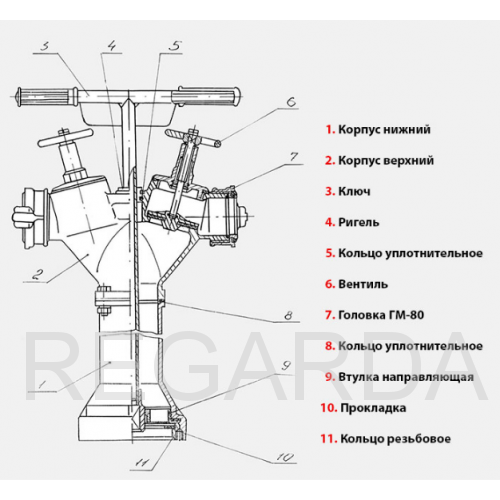 3
4
5
6
7
2
8
1
9
11
10

REGARDA

1. Корпус нижний

2. Корпус верхний

3. Ключ

4. Ригель

5. Кольцо уплотнительное

6. Вентиль

7. Головка ГМ-80

8. Кольцо уплотнительное

9. Втулка направляющая

10. Прокладка

11. Кольцо резьбовое